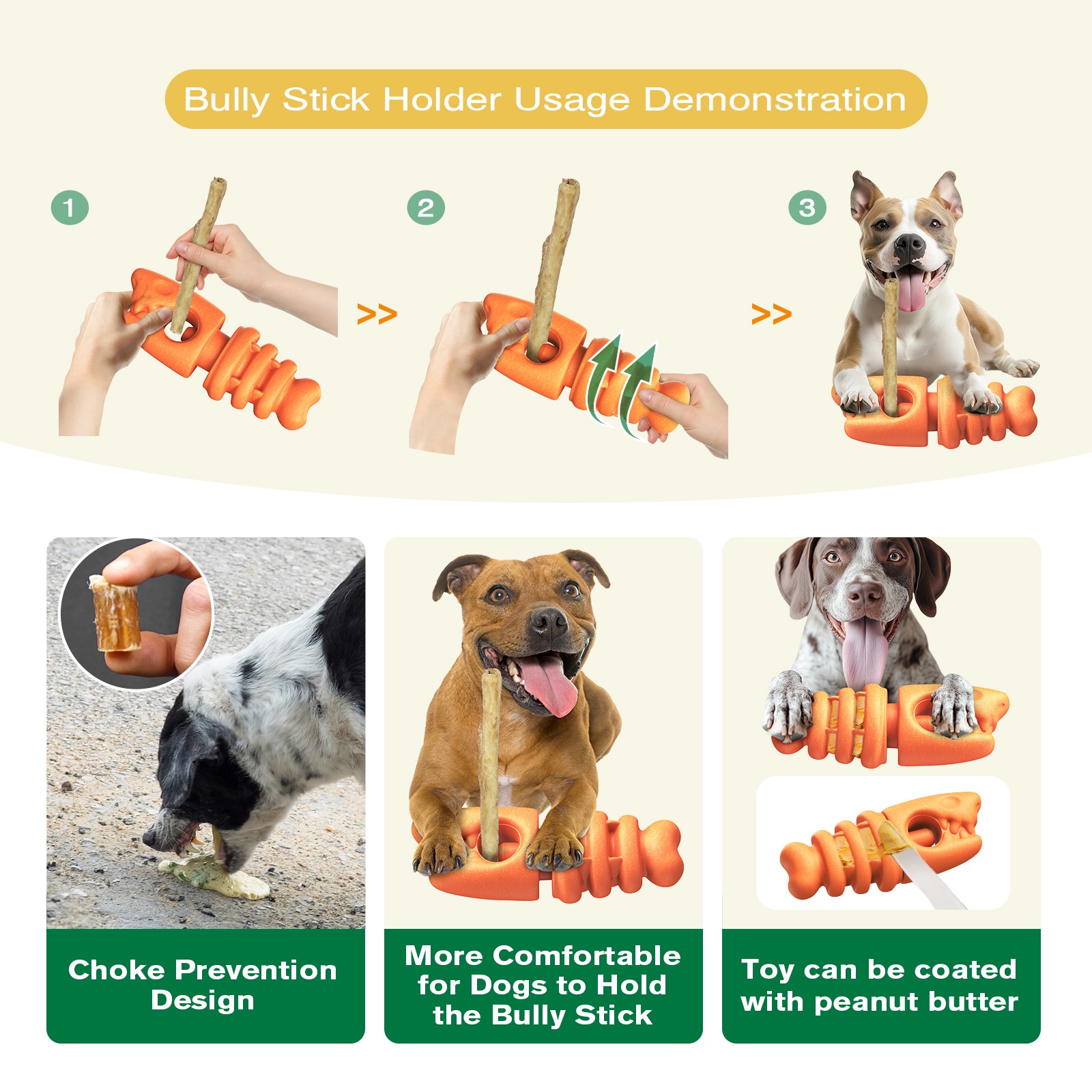 Bully Stick Holder Usage Demonstration

1

>>

2

>>

3

Choke Prevention Design

More Comfortable for Dogs to Hold the Bully Stick

Toy can be coated with peanut butter