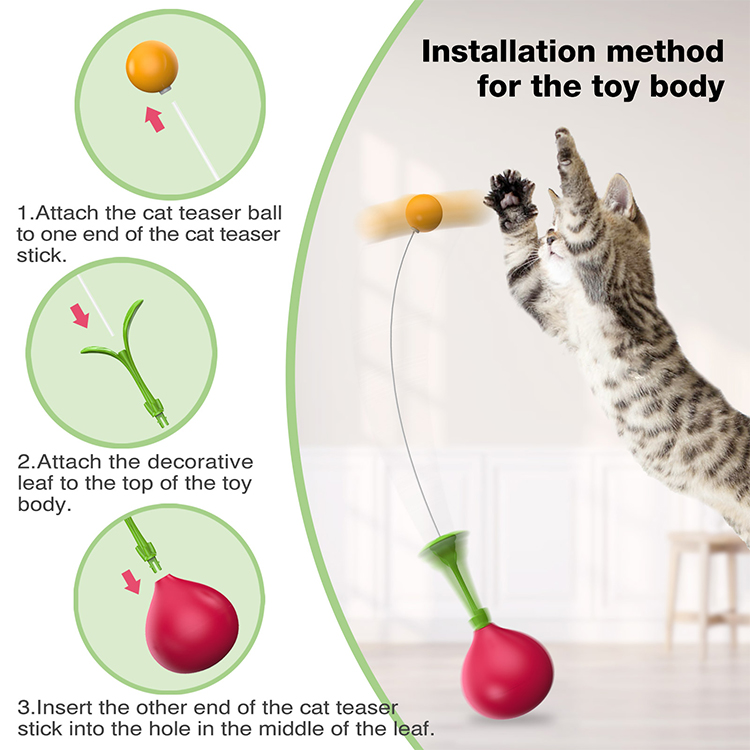 Installation method for the toy body

1.Attach the cat teaser ball to one end of the cat teaser stick.

2.Attach the decorative leaf to the top of the toy body.

3.Insert the other end of the cat teaser stick into the hole in the middle of the leaf.